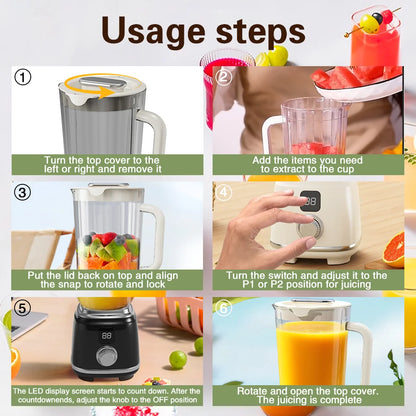 Usage steps

①
Turn the top cover to the left or right and remove it

②
Add the items you need to extract to the cup

③
Put the lid back on top and align the snap to rotate and lock

④
88
Turn the switch and adjust it to the P1 or P2 position for juicing

⑤
88
The LED display screen starts to count down. After the countdownends, adjust the knob to the OFF position

⑥
Rotate and open the top cover. The juicing is complete